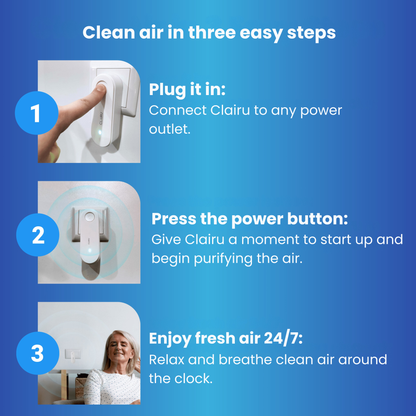 Clean air in three easy steps

1

Plug it in:
Connect Clairu to any power outlet.

2

Press the power button:
Give Clairu a moment to start up and begin purifying the air.

3

Enjoy fresh air 24/7:
Relax and breathe clean air around the clock.